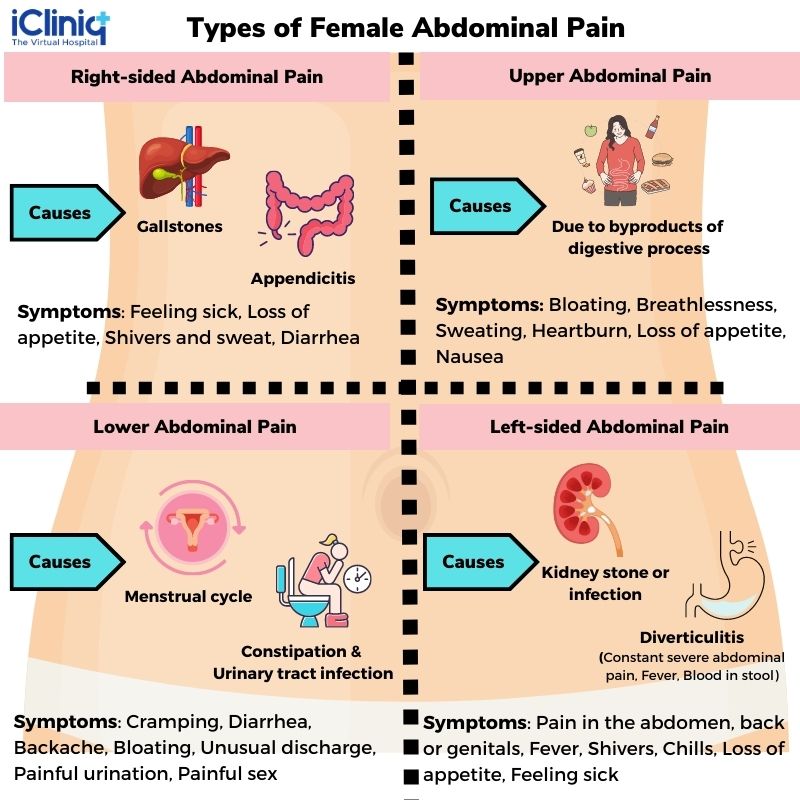 iCliniq
The Virtual Hospital

Types of Female Abdominal Pain

Right-sided Abdominal Pain

Causes

Gallstones

Appendicitis

Symptoms: Feeling sick, Loss of appetite, Shivers and sweat, Diarrhea

Upper Abdominal Pain

Causes

Due to byproducts of digestive process

Symptoms: Bloating, Breathlessness, Sweating, Heartburn, Loss of appetite, Nausea

Lower Abdominal Pain

Causes

Menstrual cycle

Constipation & Urinary tract infection

Symptoms: Cramping, Diarrhea, Backache, Bloating, Unusual discharge, Painful urination, Painful sex

Left-sided Abdominal Pain

Causes

Kidney stone or infection

Diverticulitis
(Constant severe abdominal pain, Fever, Blood in stool)

Symptoms: Pain in the abdomen, back or genitals, Fever, Shivers, Chills, Loss of appetite, Feeling sick